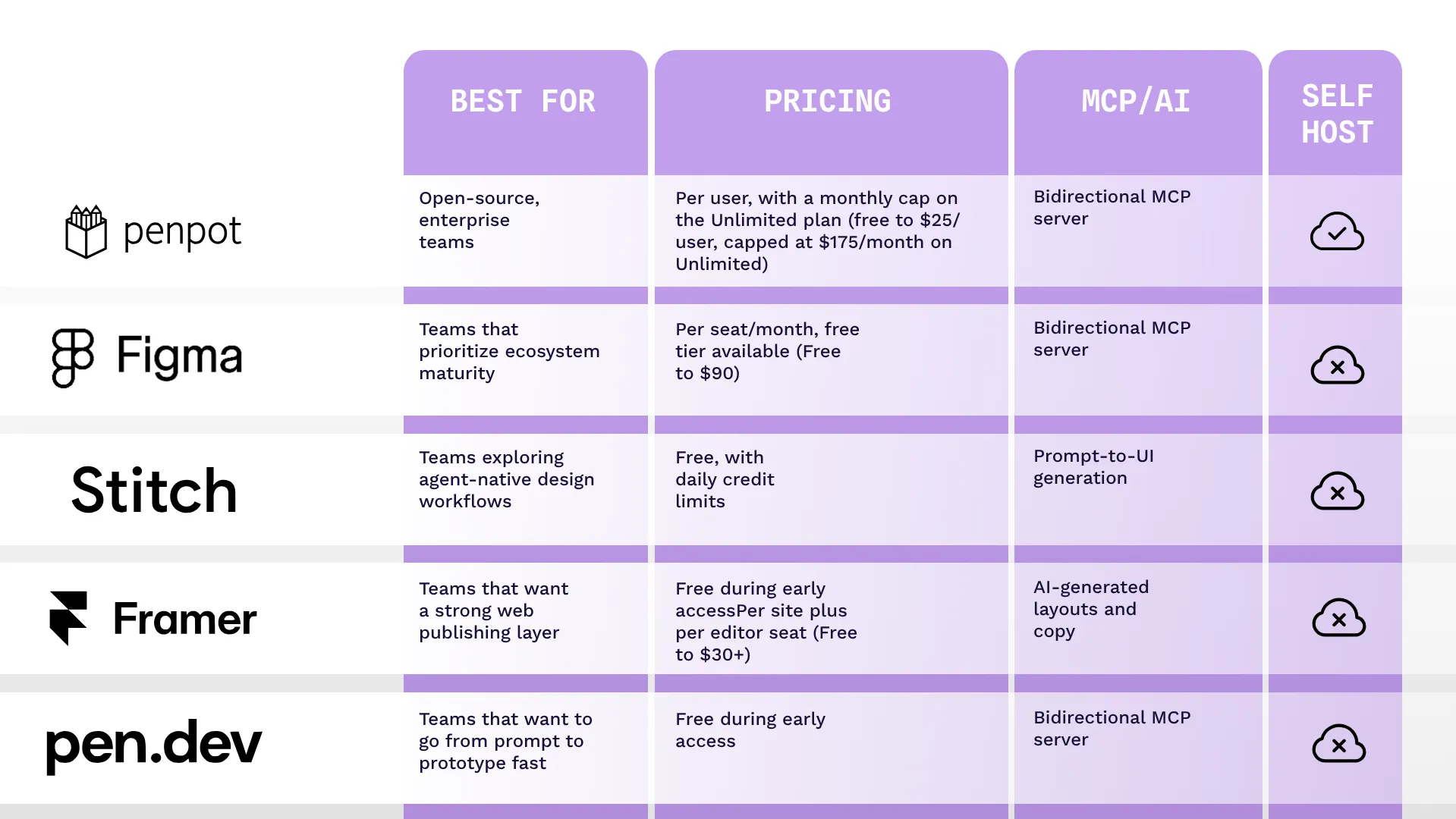 |  | BEST FOR | PRICING | MCP/AI | SELF HOST |
|---|---|---|---|---|
| penpot | Open-source, enterprise teams | Per user, with a monthly cap on the Unlimited plan (free to \$25/user, capped at \$175/month on Unlimited) | Bidirectional MCP server |  |
| Figma | Teams that prioritize ecosystem maturity | Per seat/month, free tier available (Free to \$90) | Bidirectional MCP server |  |
| Stitch | Teams exploring agent-native design workflows | Free, with daily credit limits | Prompt-to-UI generation |  |
| Framer | Teams that want a strong web publishing layer | Free during early accessPer site plus per editor seat (Free to \$30+) | AI-generated layouts and copy |  |
| pen.dev | Teams that want to go from prompt to prototype fast | Free during early access | Bidirectional MCP server |  |