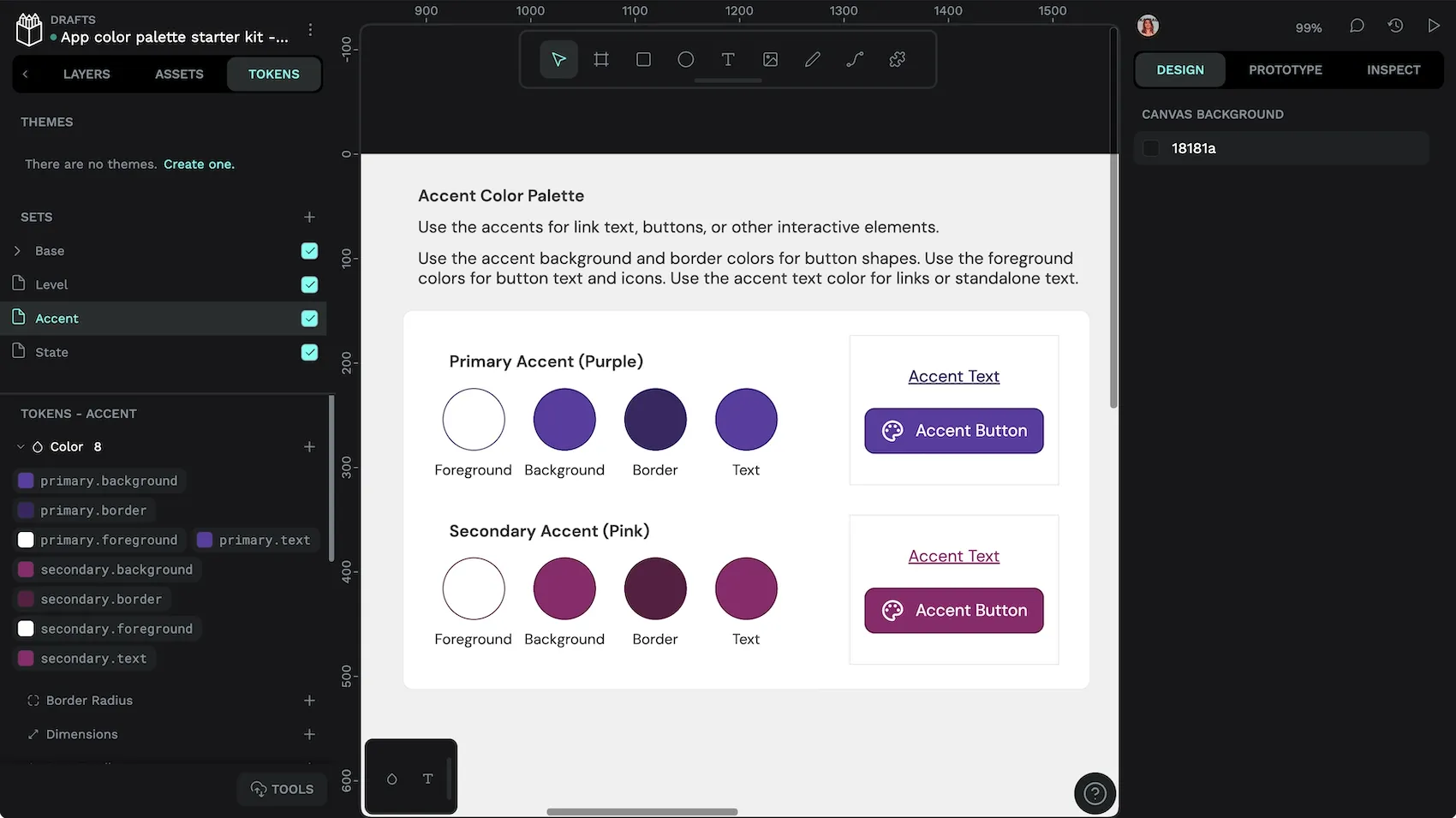 DRAFTS
App color palette starter kit -...

LAYERS ASSETS TOKENS

THEMES

There are no themes. Create one.

SETS
Base
Level
Accent
State

TOKENS - ACCENT
Color 8
primary.background
primary.border
primary.foreground
primary.text
secondary.background
secondary.border
secondary.foreground
secondary.text

Border Radius
Dimensions

TOOLS

900 1000 1100 1200 1300 1400 1500

-100 0 100 200 300 400 500 600

Accent Color Palette

Use the accents for link text, buttons, or other interactive elements.

Use the accent background and border colors for button shapes. Use the foreground colors for button text and icons. Use the accent text color for links or standalone text.

Primary Accent (Purple)

Foreground Background Border Text

Accent Text

Accent Button

Secondary Accent (Pink)

Foreground Background Border Text

Accent Text

Accent Button

99%

DESIGN PROTOTYPE INSPECT

CANVAS BACKGROUND

18181a